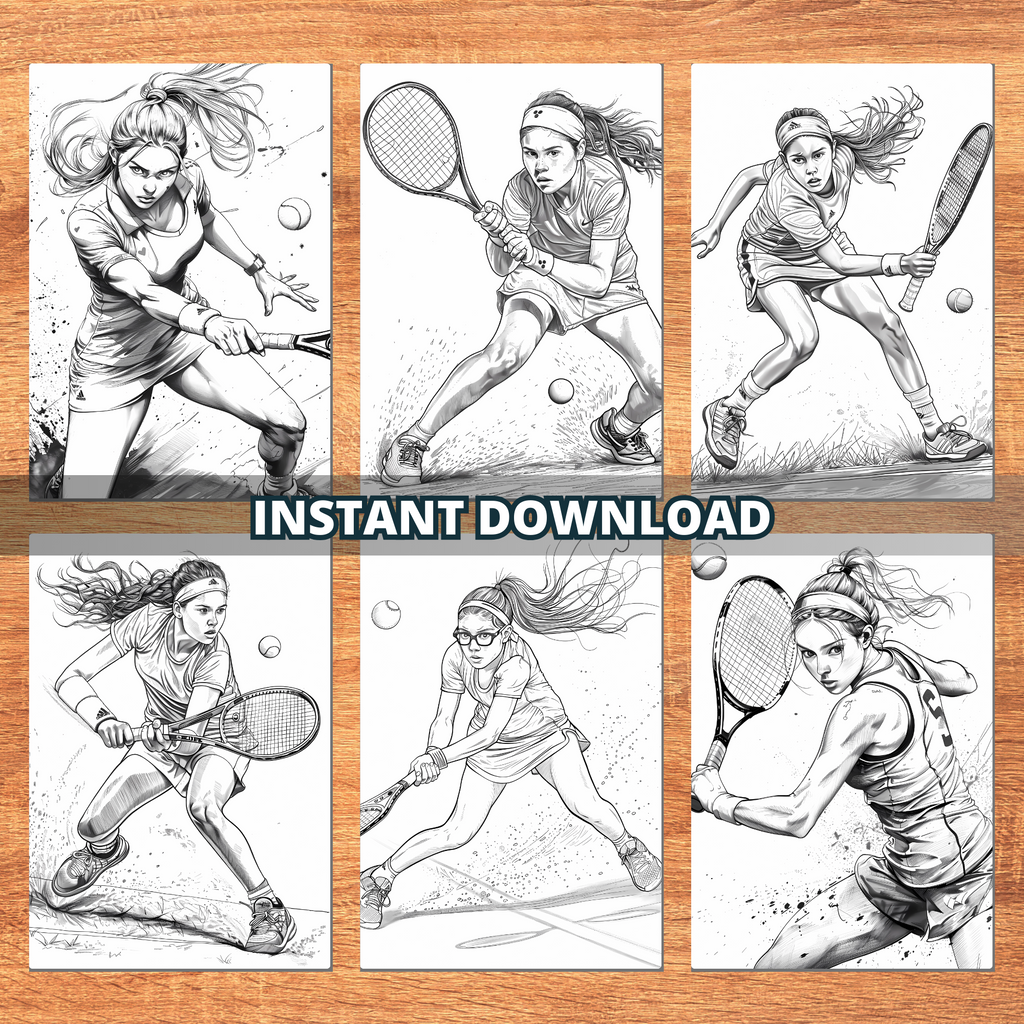 INSTANT DOWNLOAD